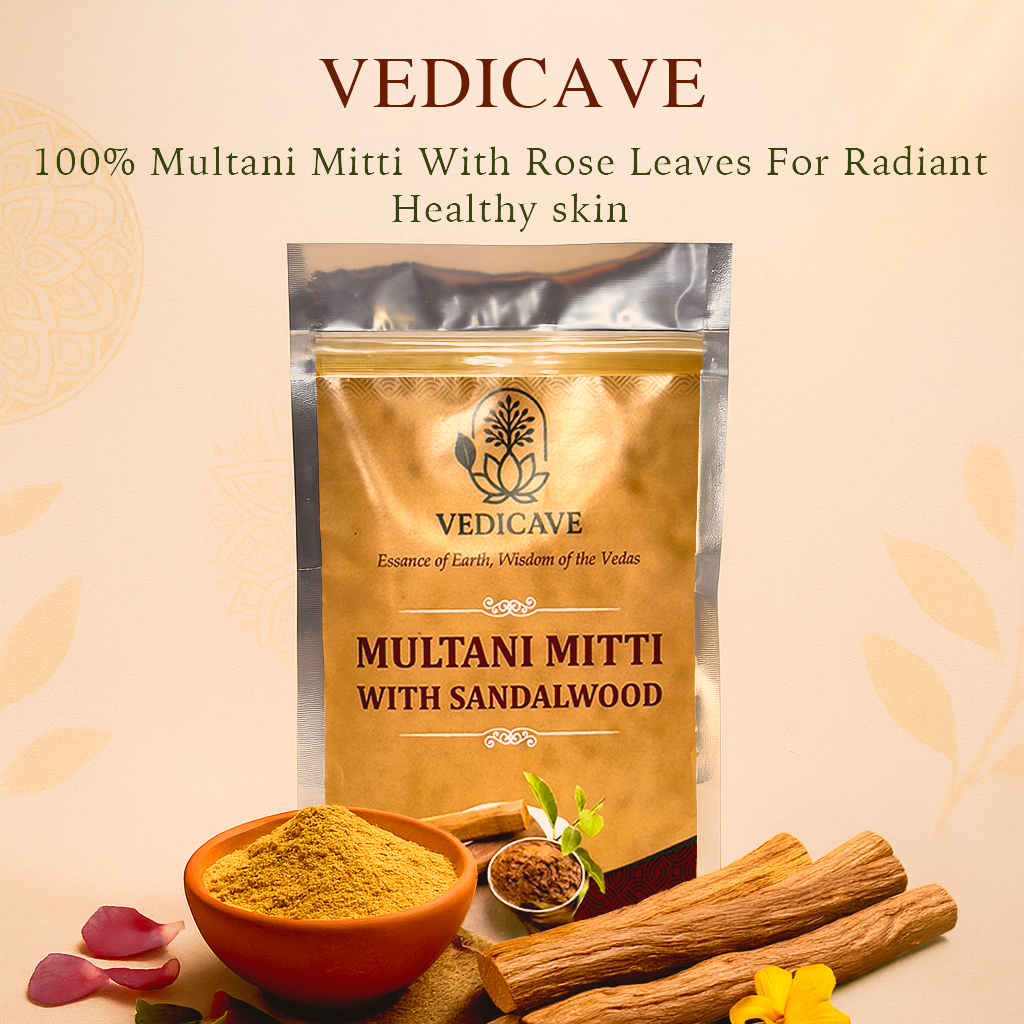 VEDICAVE

100% Multani Mitti With Rose Leaves For Radiant Healthy skin

VEDICAVE

Essance of Earth, Wisdom of the Vedas

MULTANI MITTI
WITH SANDALWOOD